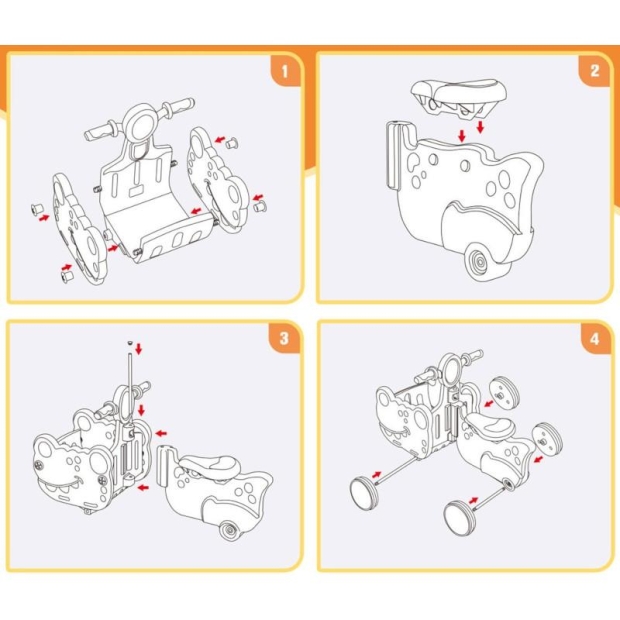 1

2

3

4